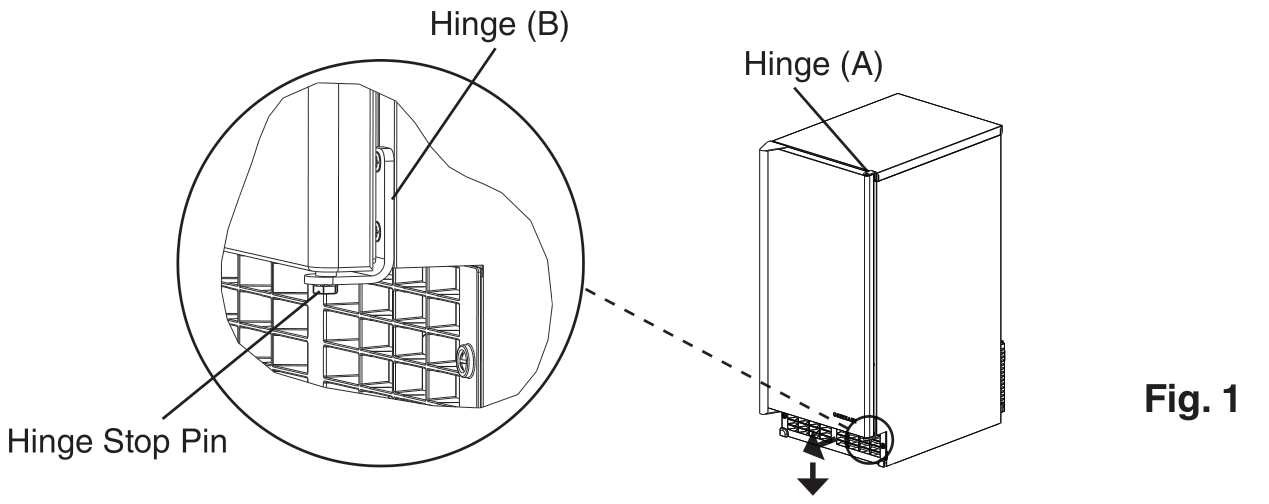 Hinge (B)

Hinge (A)

Hinge Stop Pin

Fig. 1